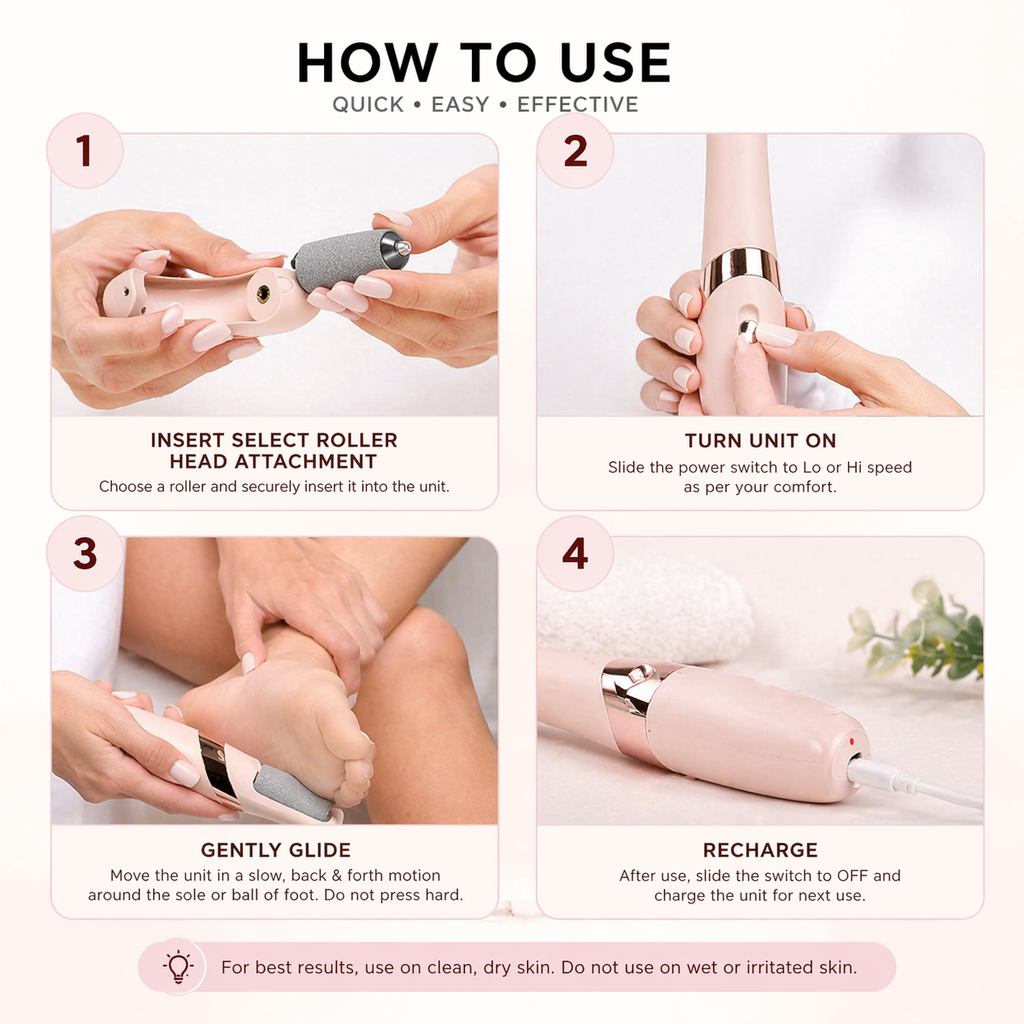 HOW TO USE

QUICK • EASY • EFFECTIVE

1

INSERT SELECT ROLLER HEAD ATTACHMENT

Choose a roller and securely insert it into the unit.

2

TURN UNIT ON

Slide the power switch to Lo or Hi speed as per your comfort.

3

GENTLY GLIDE

Move the unit in a slow, back & forth motion around the sole or ball of foot. Do not press hard.

4

RECHARGE

After use, slide the switch to OFF and charge the unit for next use.

For best results, use on clean, dry skin. Do not use on wet or irritated skin.