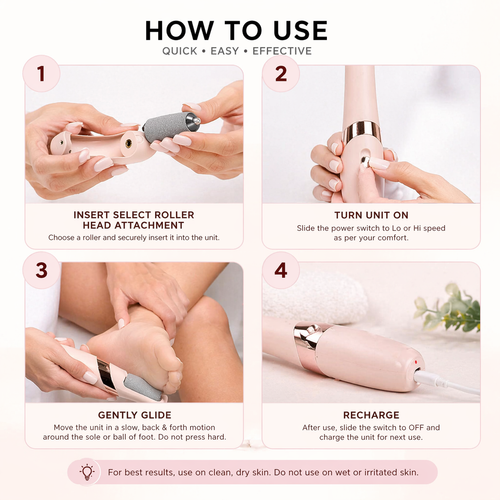 HOW TO USE
QUICK • EASY • EFFECTIVE

1
INSERT SELECT ROLLER HEAD ATTACHMENT
Choose a roller and securely insert it into the unit.

2
TURN UNIT ON
Slide the power switch to Lo or Hi speed as per your comfort.

3
GENTLY GLIDE
Move the unit in a slow, back & forth motion around the sole or ball of foot. Do not press hard.

4
RECHARGE
After use, slide the switch to OFF and charge the unit for next use.

For best results, use on clean, dry skin. Do not use on wet or irritated skin.